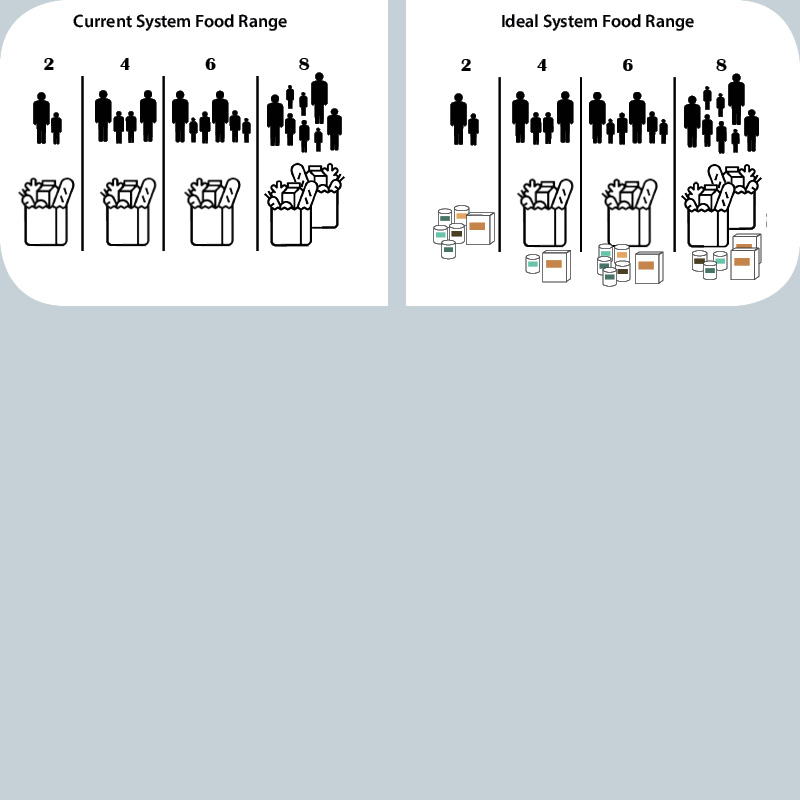 Current System Food Range

2 4 6 8

Ideal System Food Range

2 4 6 8